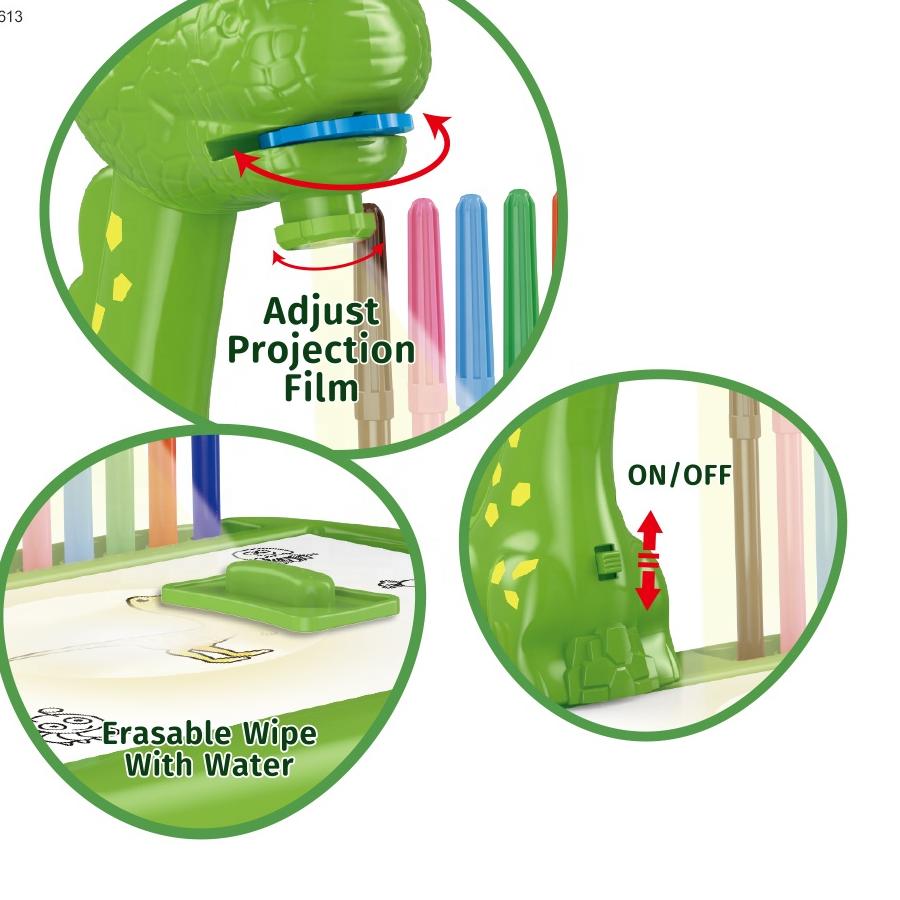 613

Adjust Projection Film

ON/OFF

Erasable Wipe With Water